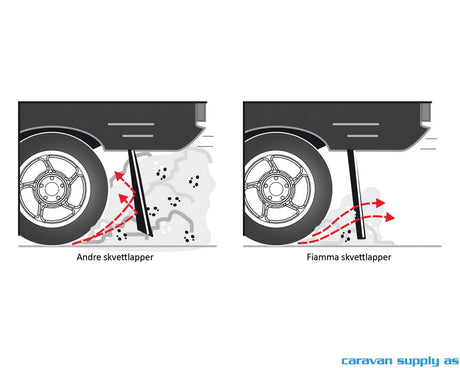 Andre skvettlapper

Fiamma skvettlapper

caravan supply as