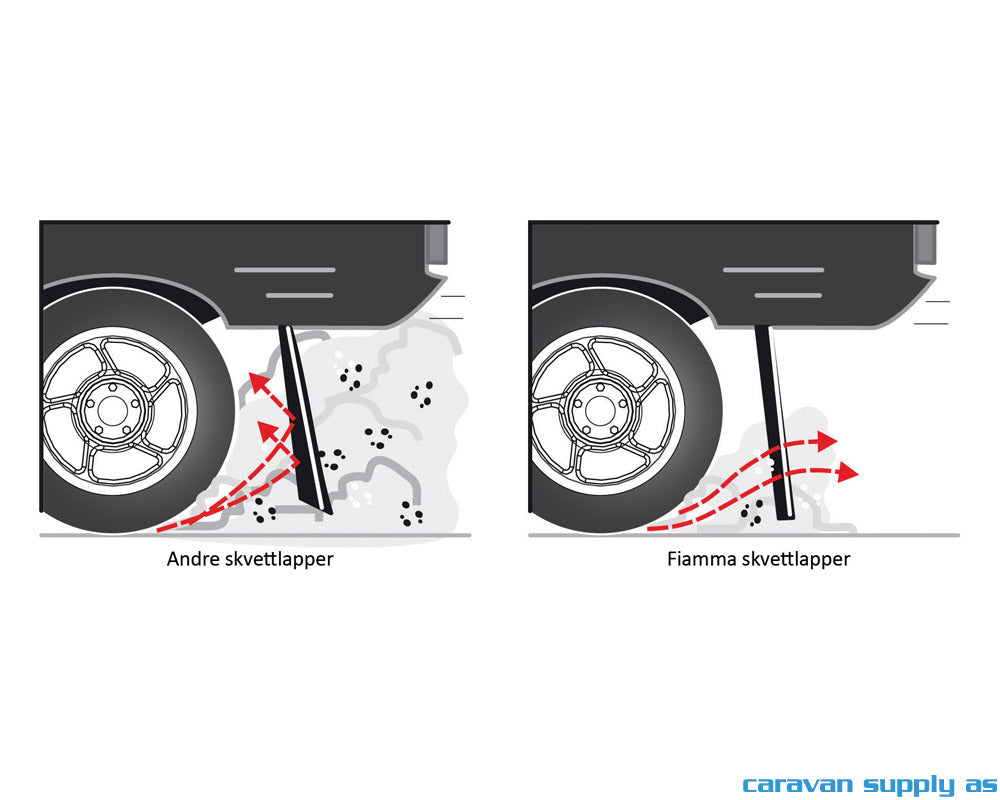 Andre skvettlapper

Fiamma skvettlapper

caravan supply as