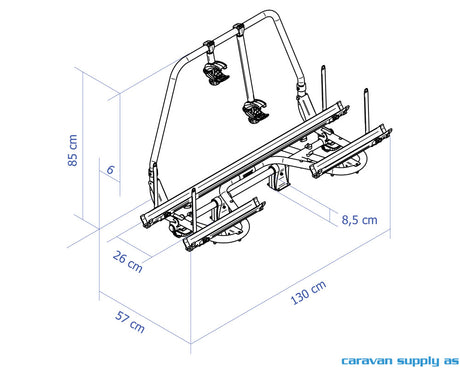 85 cm

6

8,5 cm

26 cm

130 cm

57 cm

caravan supply as