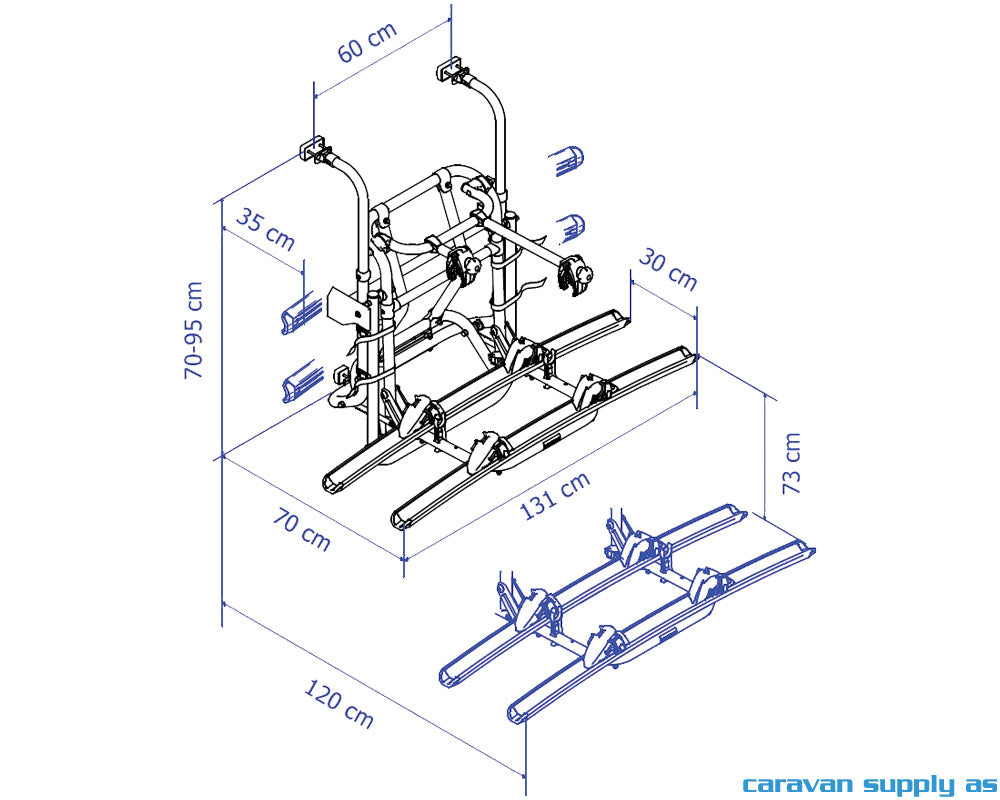 60 cm

35 cm

70-95 cm

30 cm

73 cm

131 cm

70 cm

120 cm

caravan supply as