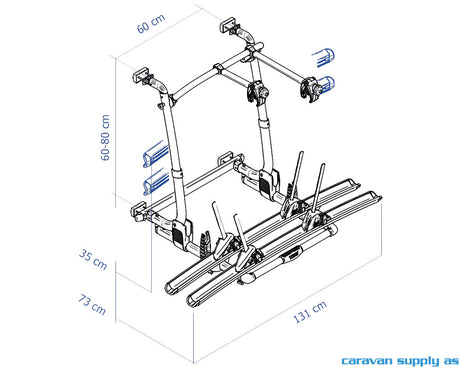 60 cm

60-80 cm

35 cm

73 cm

131 cm

caravan supply as