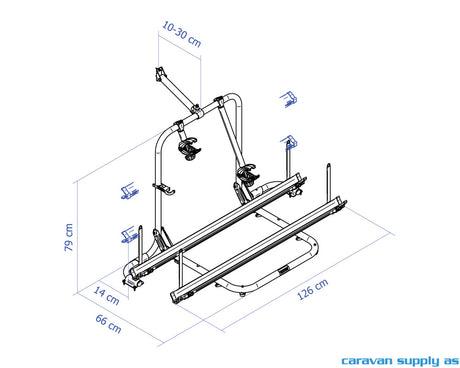 10-30 cm

79 cm

14 cm

66 cm

126 cm

caravan supply as