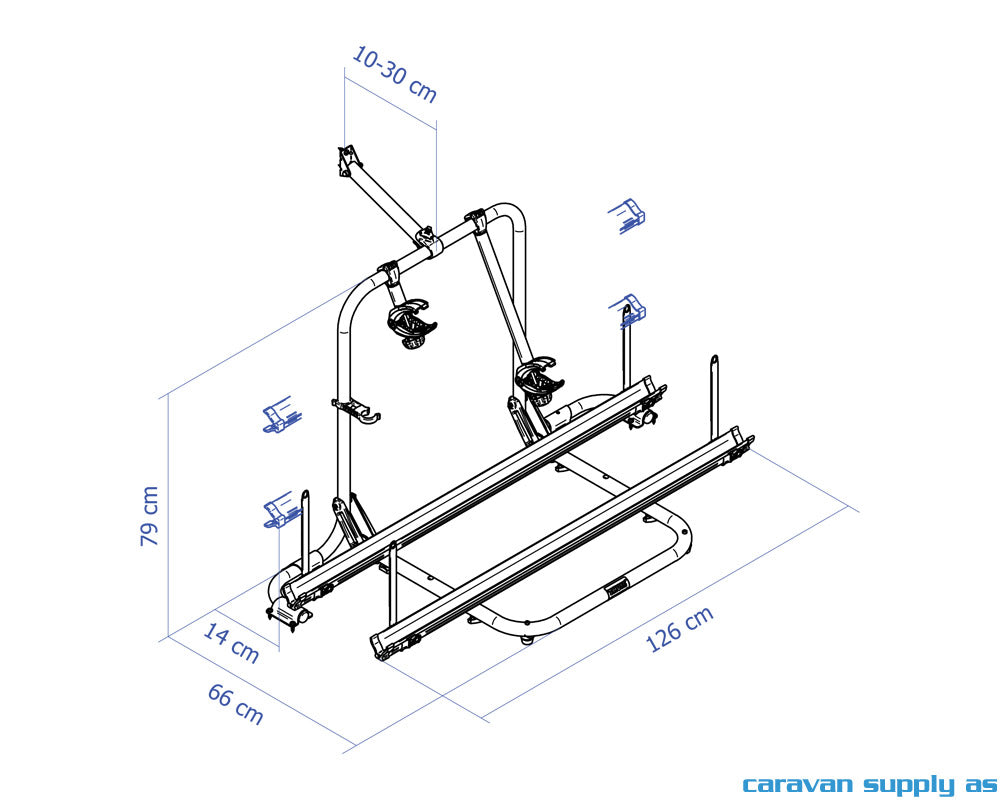 10-30 cm

79 cm

14 cm

66 cm

126 cm

caravan supply as