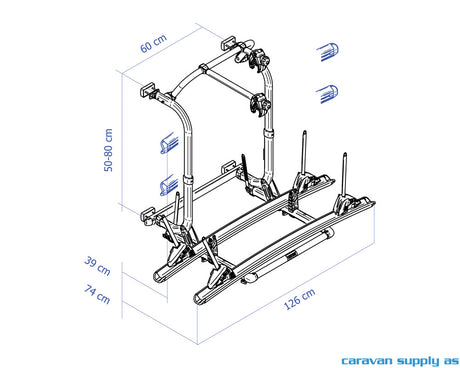 60 cm

50-80 cm

39 cm

74 cm

126 cm

caravan supply as