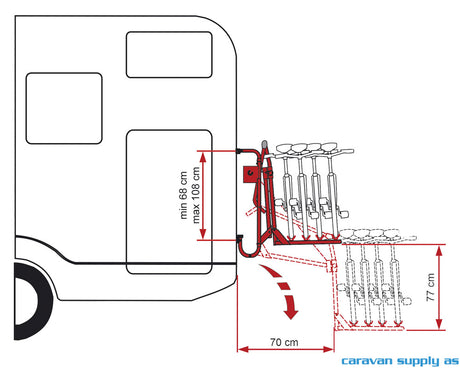 min 68 cm
max 108 cm

77 cm

70 cm

caravan supply as