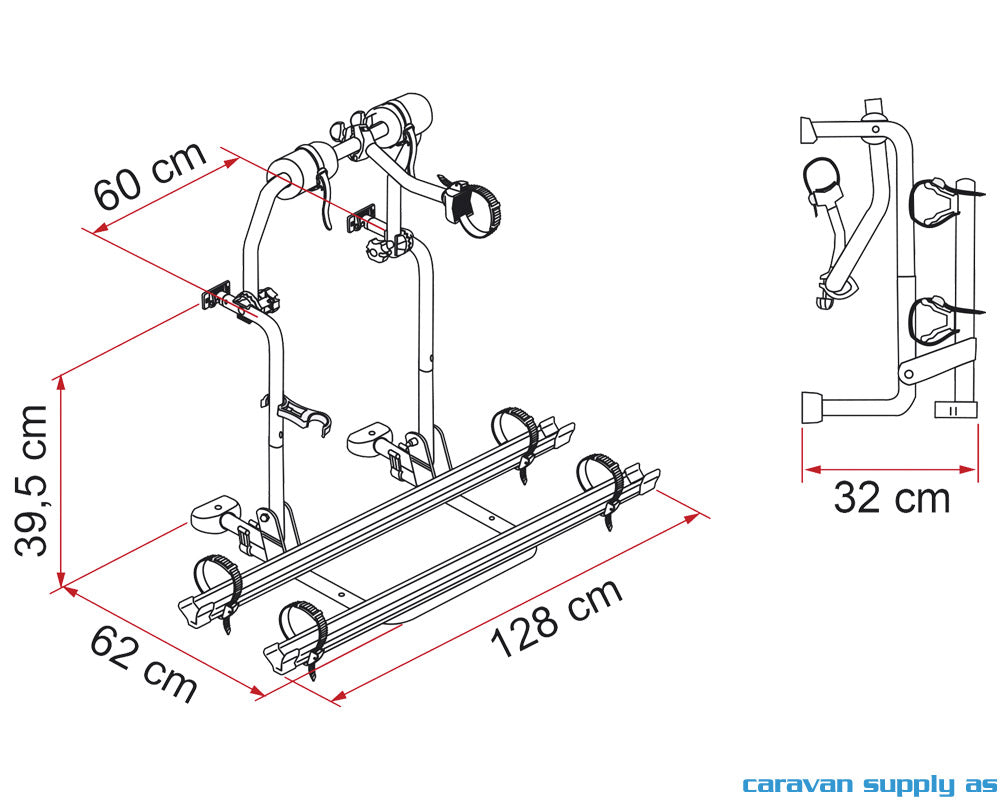 60 cm

39,5 cm

62 cm

128 cm

32 cm

caravan supply as