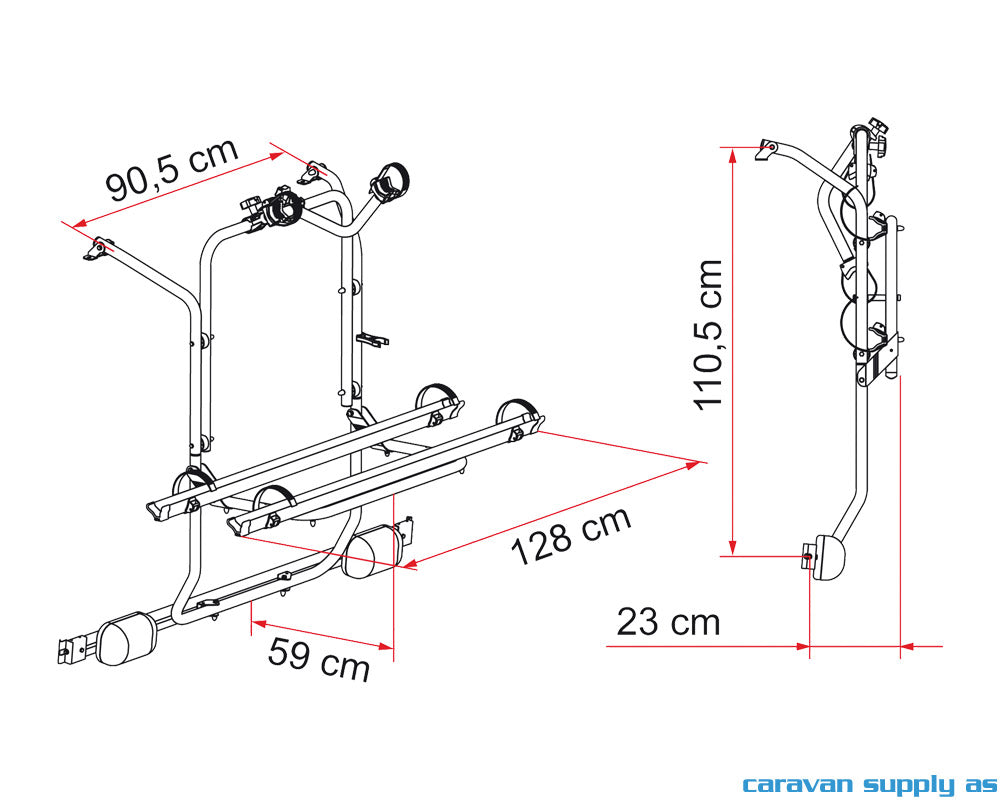 90,5 cm

128 cm

59 cm

110,5 cm

23 cm

caravan supply as