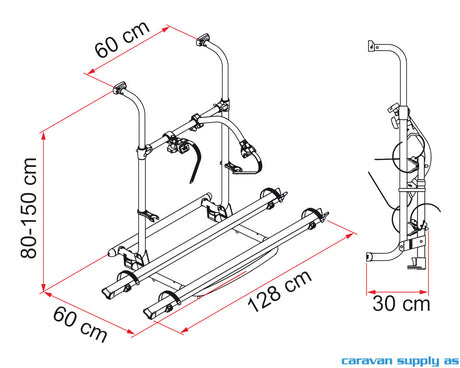 60 cm
80-150 cm
60 cm
128 cm
30 cm
caravan supply as