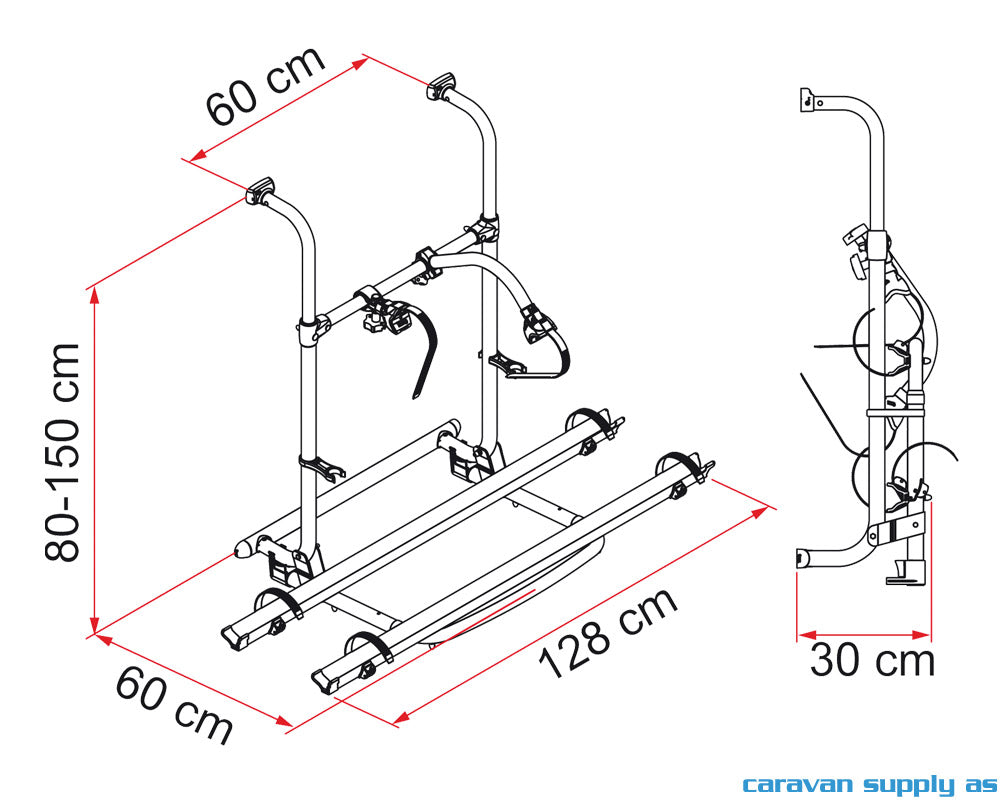 60 cm

80-150 cm

60 cm

128 cm

30 cm

caravan supply as