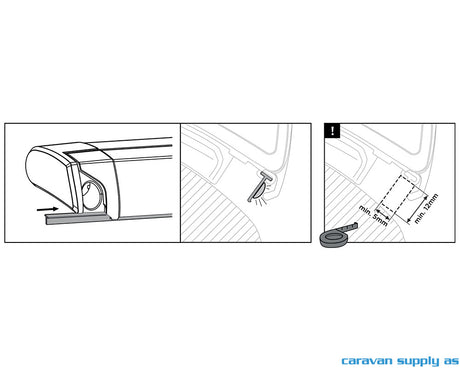 !

min. 5mm

min. 12mm

caravan supply as