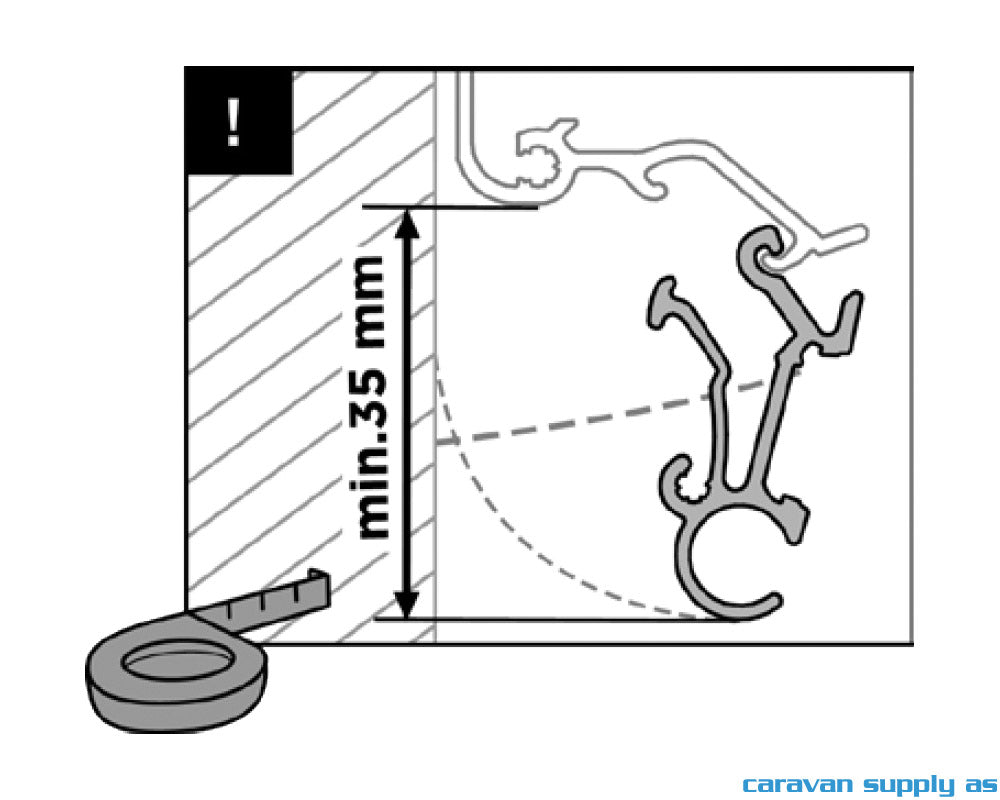 !

min.35 mm

caravan supply as