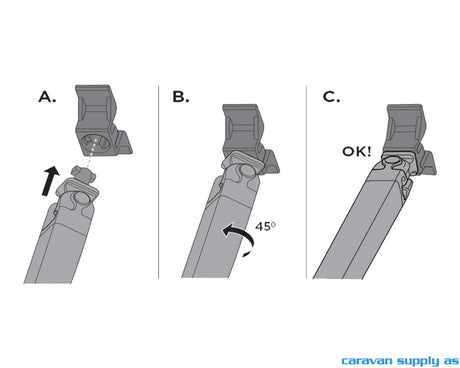 A.

B.

$45^0$

C.

OK!

caravan supply as