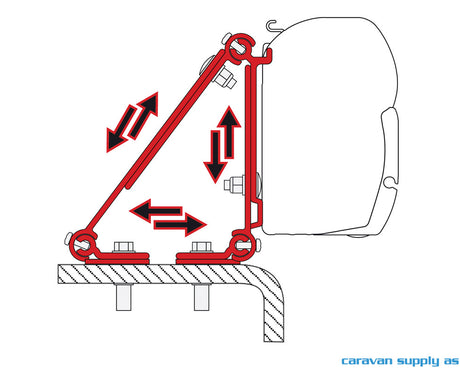 caravan supply as