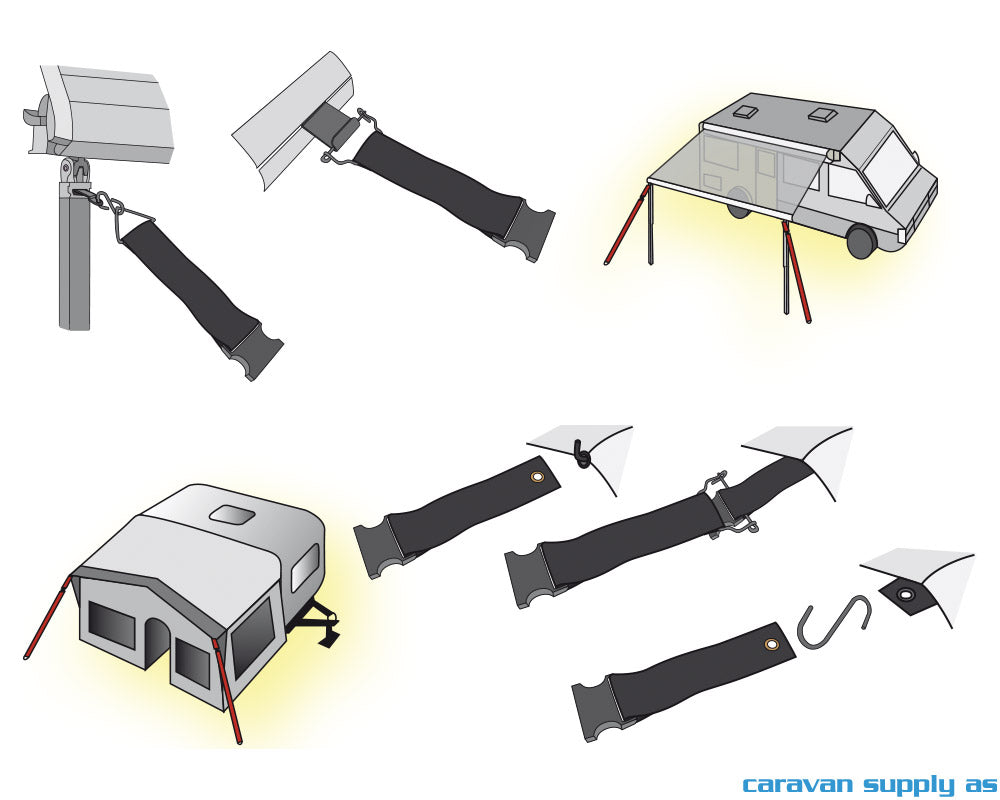 caravan supply as