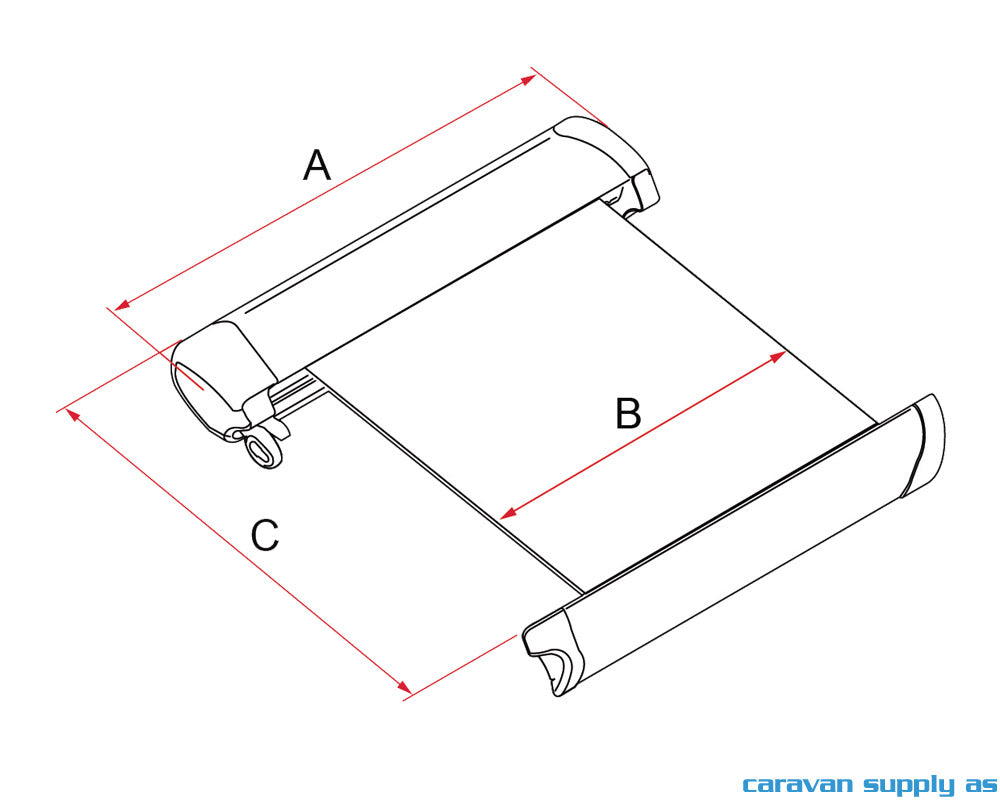 A

B

C

caravan supply as