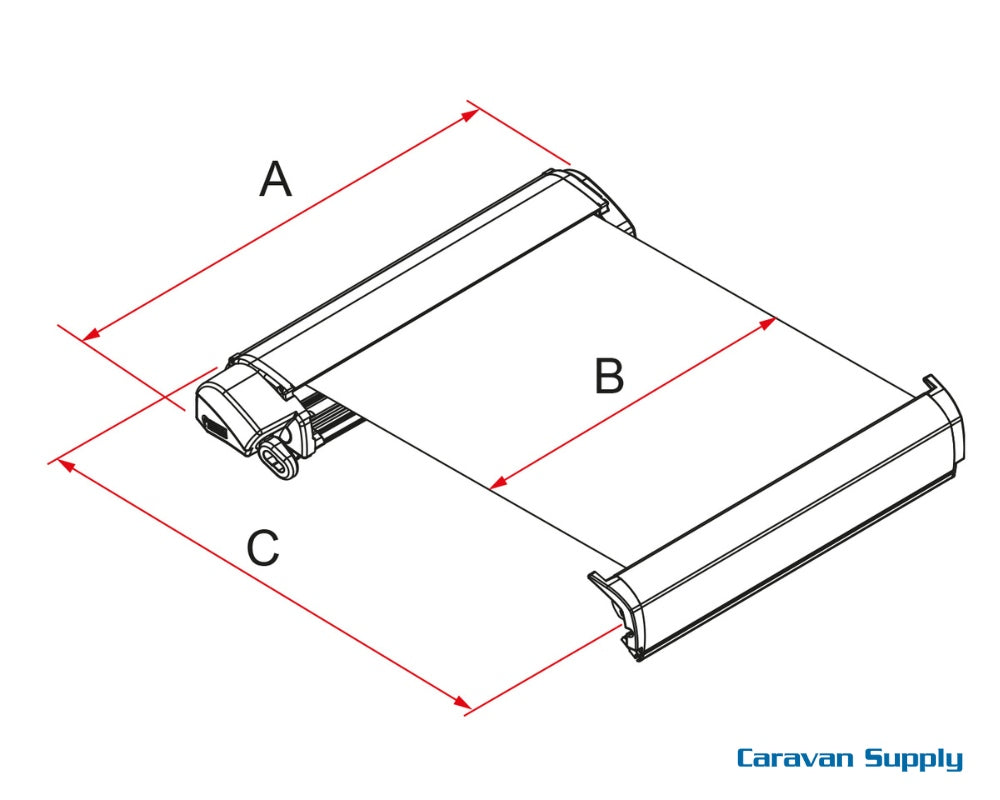 A

B

C

Caravan Supply