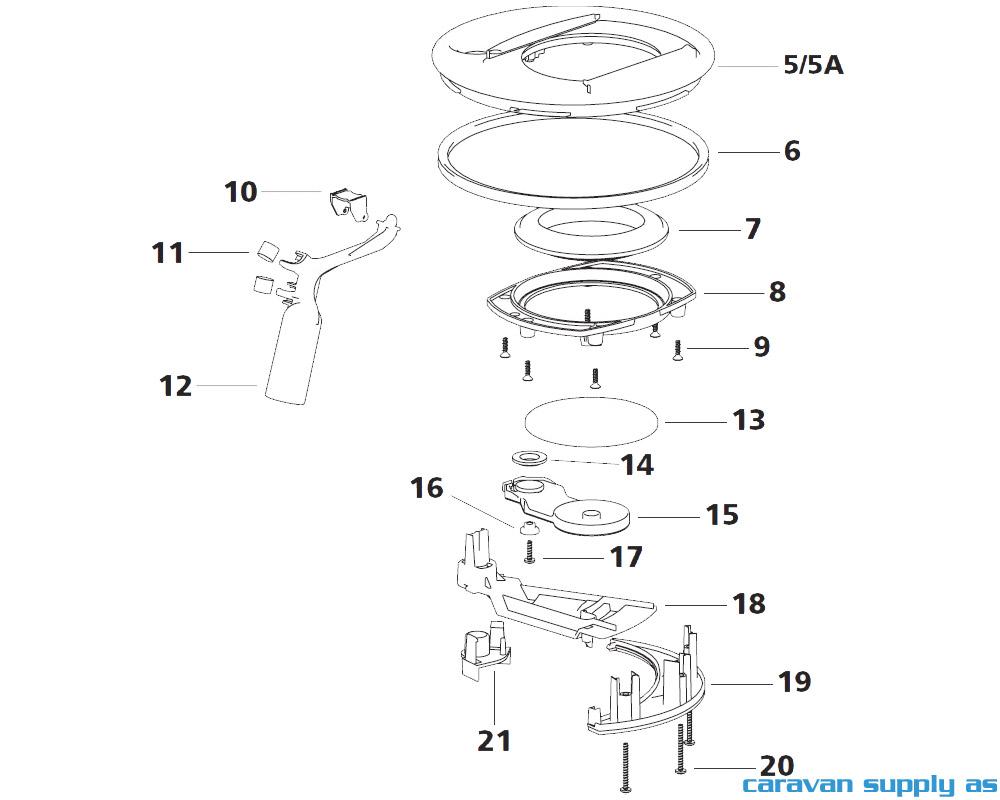 5/5A
6
10
7
11
8
9
12
13
14
16
15
17
18
19
21
20
caravan supply as