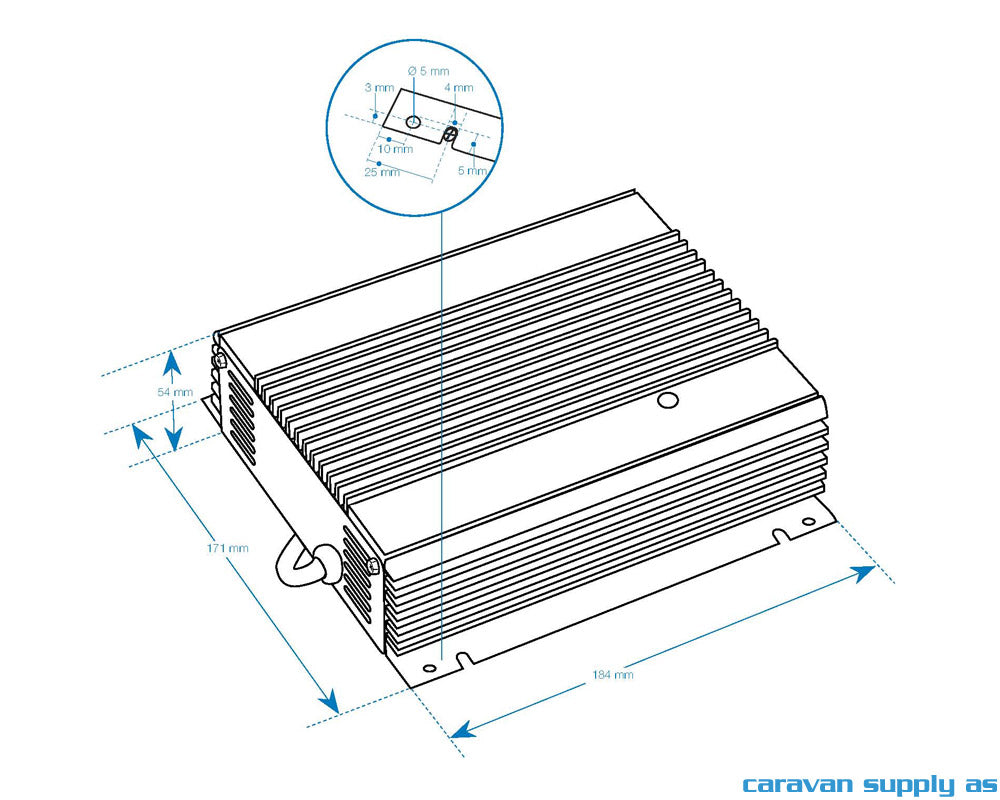 Ø 5 mm
3 mm
4 mm
10 mm
25 mm
5 mm
54 mm
171 mm
184 mm
caravan supply as