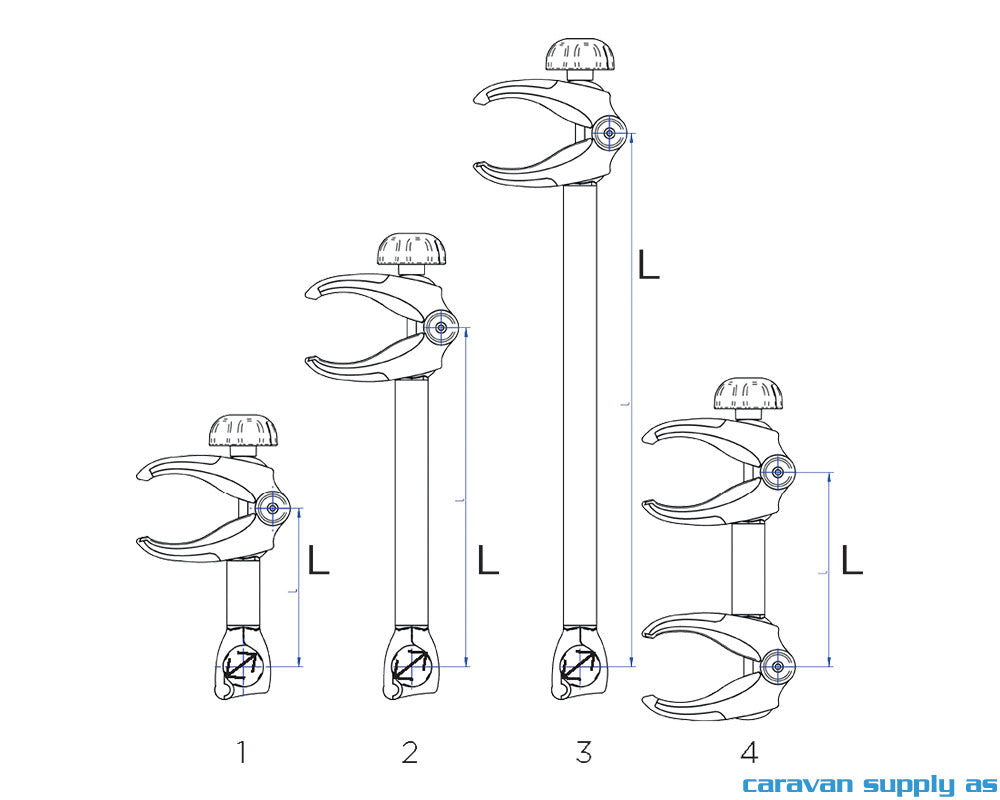 L

L

L

L

1

2

3

4

caravan supply as