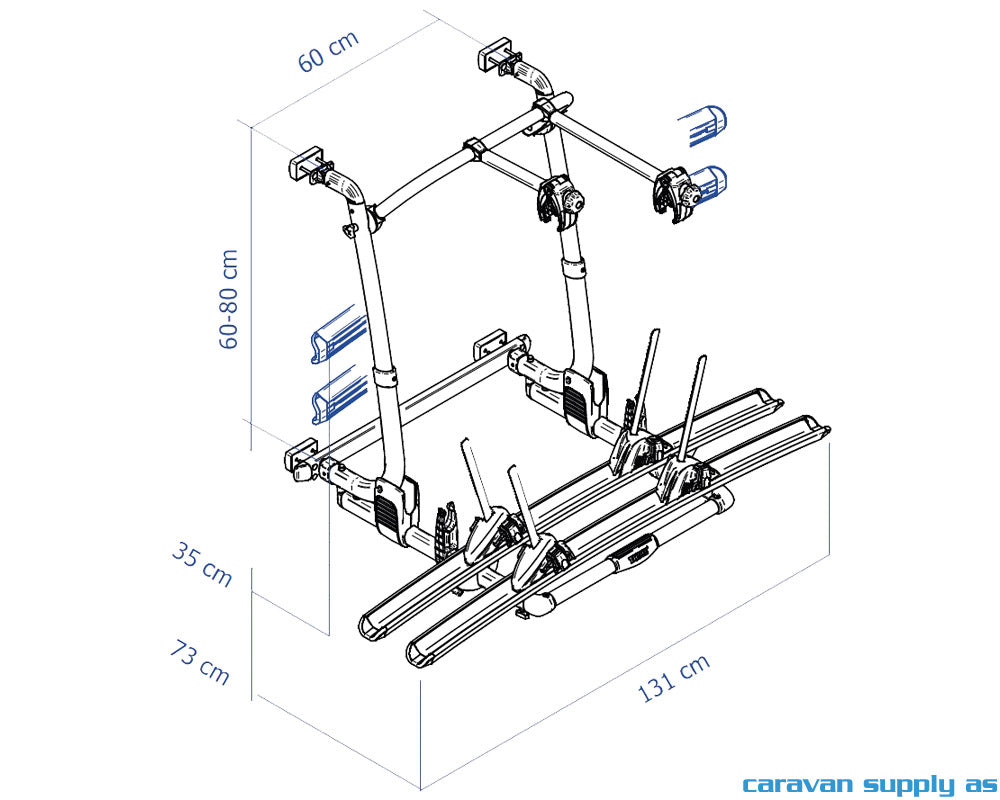 60 cm

60-80 cm

35 cm

73 cm

131 cm

caravan supply as