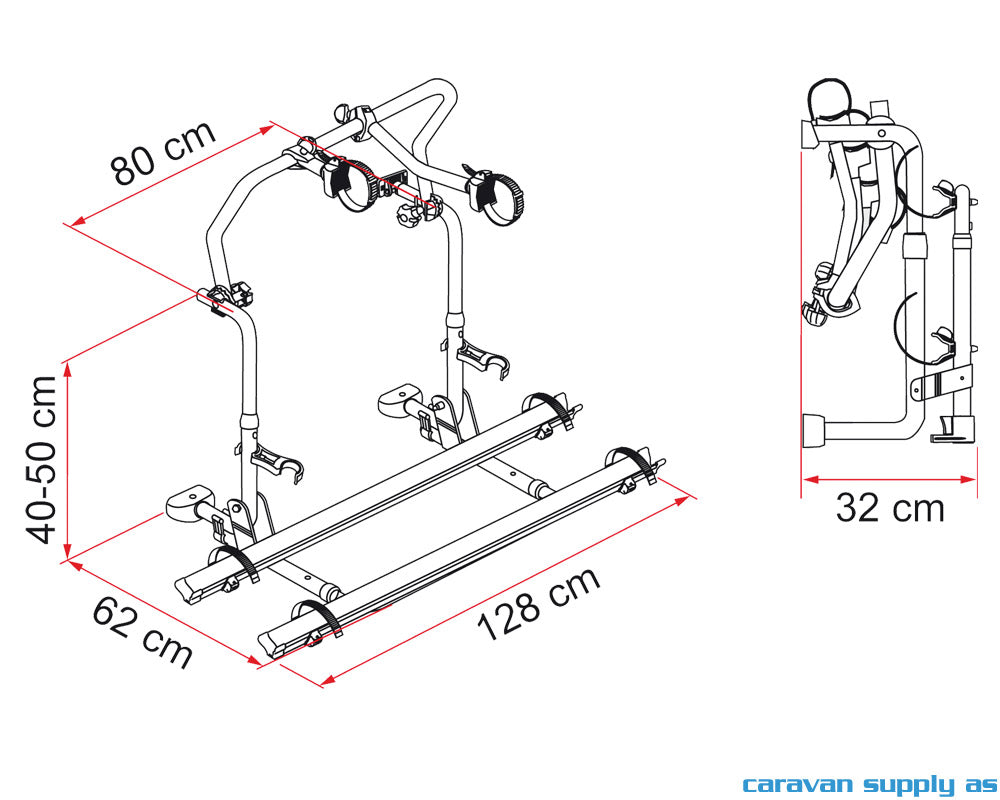 80 cm

40-50 cm

62 cm

128 cm

32 cm

caravan supply as