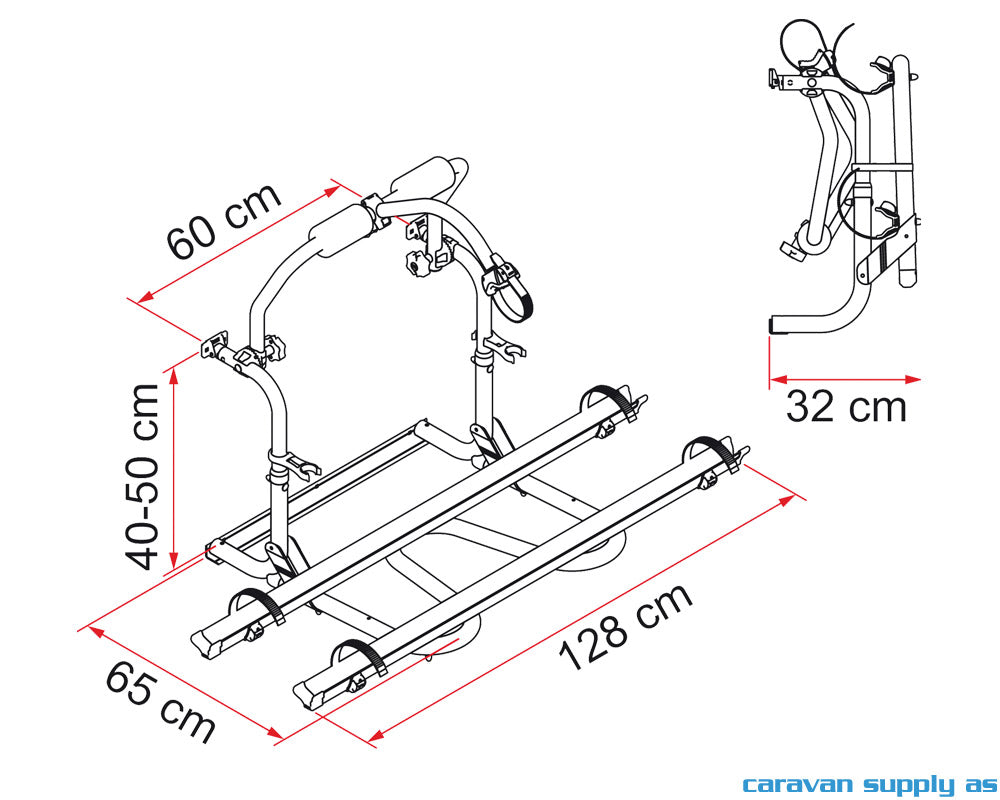 60 cm

40-50 cm

65 cm

128 cm

32 cm

caravan supply as