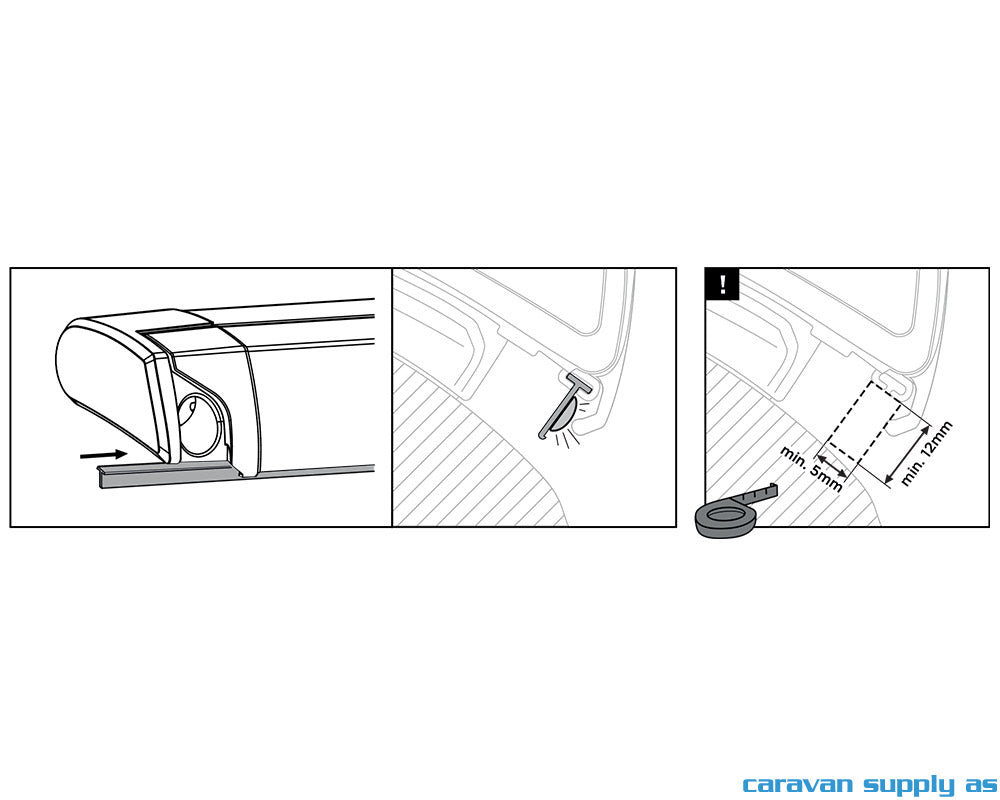 !

min. 5mm

min. 12mm

caravan supply as