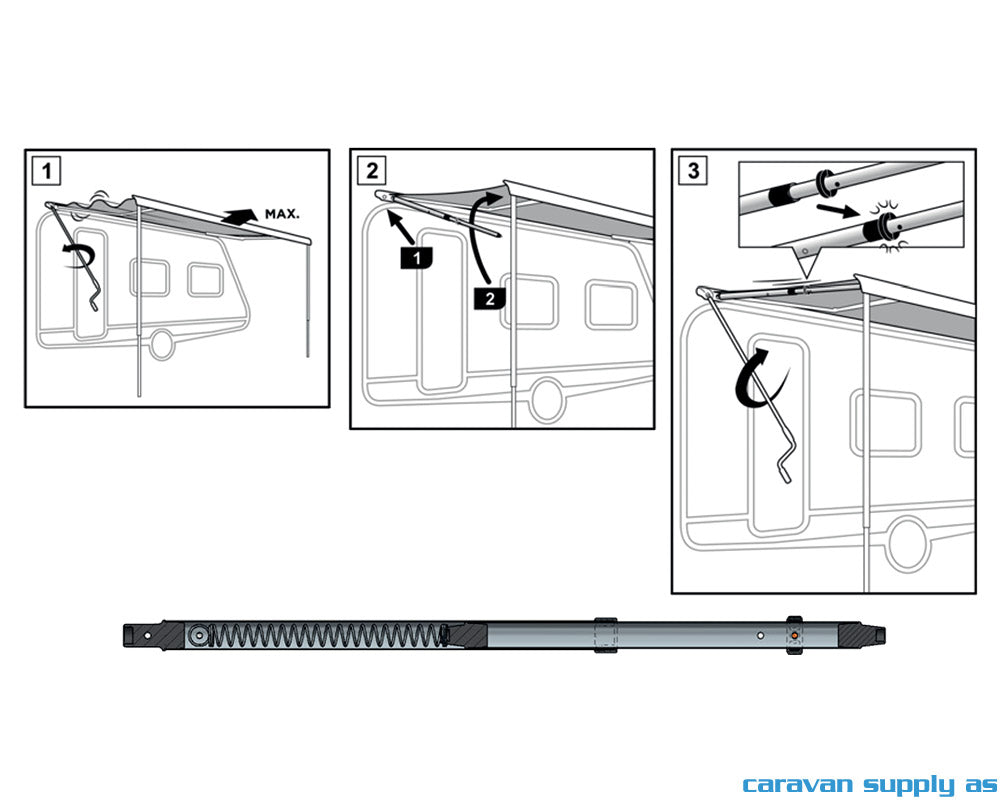 1
MAX.

2
1
2

3

caravan supply as