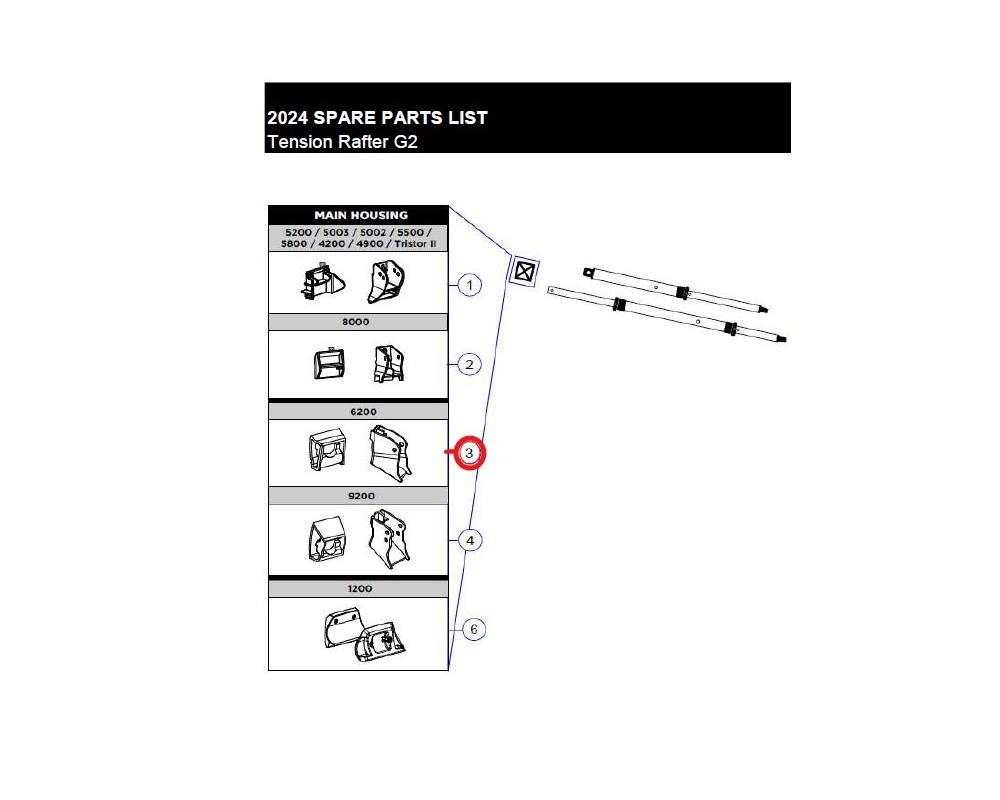 2024 SPARE PARTS LIST
Tension Rafter G2

MAIN HOUSING
5200 / 5003 / 5002 / 5500 / 5800 / 4200 / 4900 / Tristor II

1

8000

2

6200

3

9200

4

1200

6