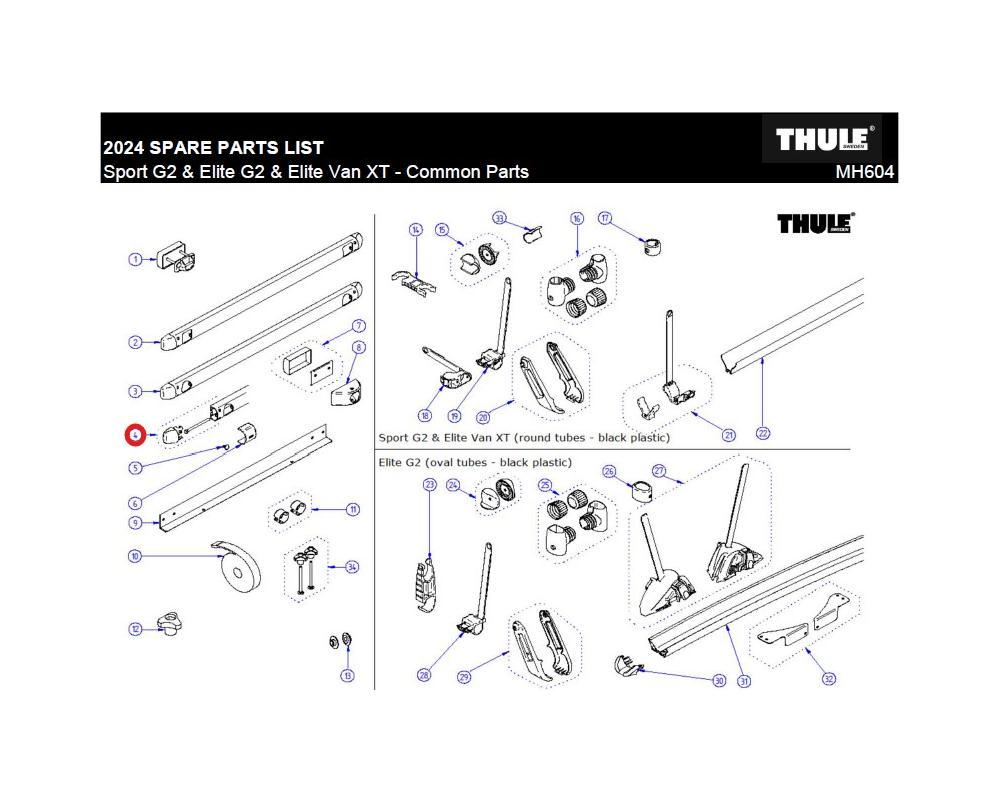 2024 SPARE PARTS LIST
Sport G2 & Elite G2 & Elite Van XT - Common Parts

THULE SWEDEN

MH604

THULE SWEDEN

1
2
3
4
5
6
7
8
9
10
11
12
13
34

14
15
33
16
17
18
19
20
21
22

Sport G2 & Elite Van XT (round tubes - black plastic)

Elite G2 (oval tubes - black plastic)

23
24
25
26
27
28
29
30
31
32