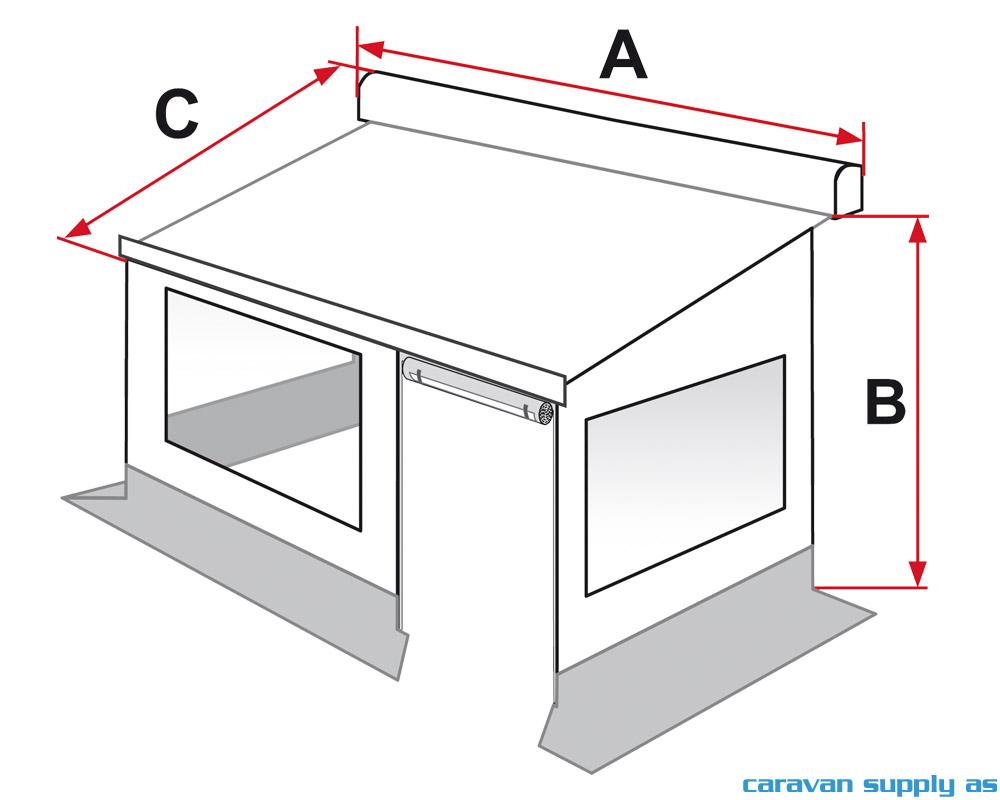 A
C
B
caravan supply as